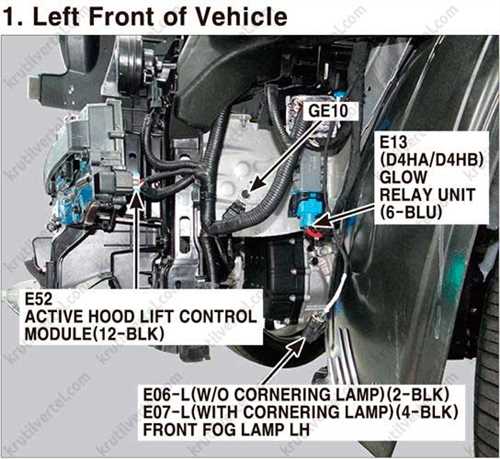 1. Left Front of Vehicle

GE10

E13
(D4HA/D4HB)
GLOW
RELAY UNIT
(6-BLU)

E52
ACTIVE HOOD LIFT CONTROL
MODULE(12-BLK)

E06-L(W/O CORNERING LAMP)(2-BLK)
E07-L(WITH CORNERING LAMP)(4-BLK)
FRONT FOG LAMP LH

krutilvertel.com